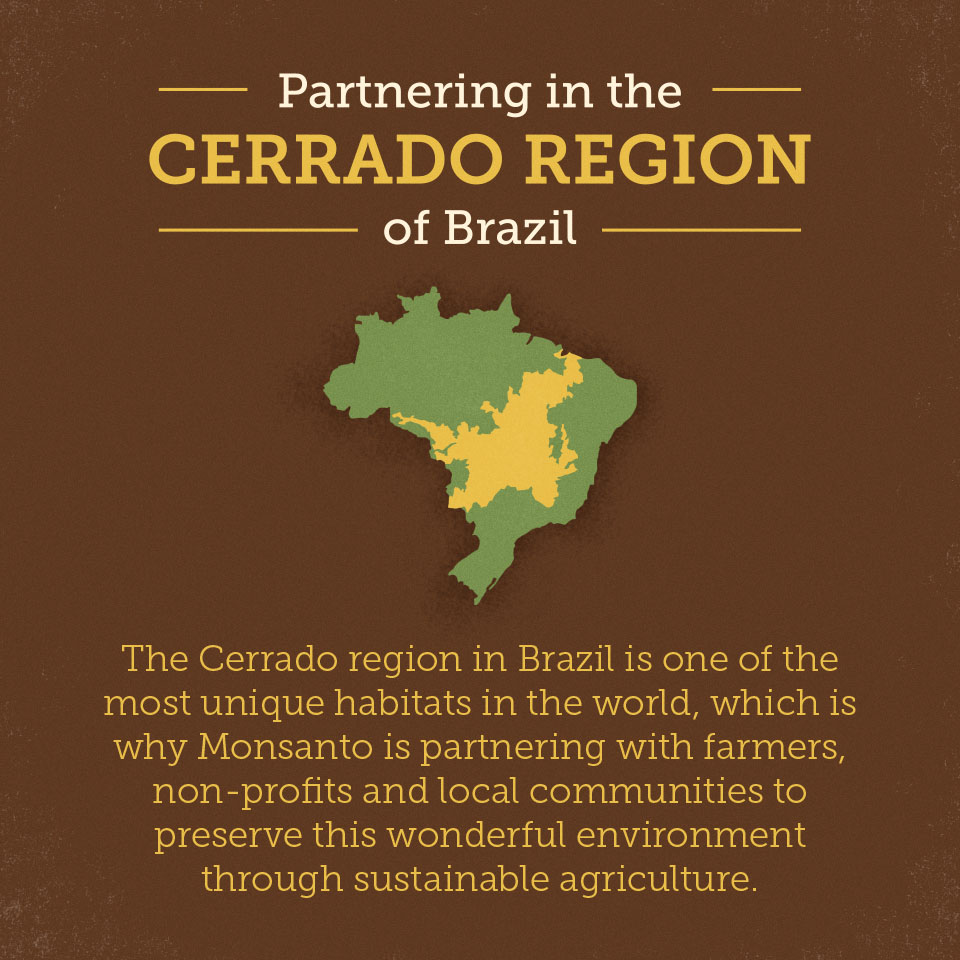 Partnering in the
CERRADO REGION
of Brazil

The Cerrado region in Brazil is one of the most unique habitats in the world, which is why Monsanto is partnering with farmers, non-profits and local communities to preserve this wonderful environment through sustainable agriculture.