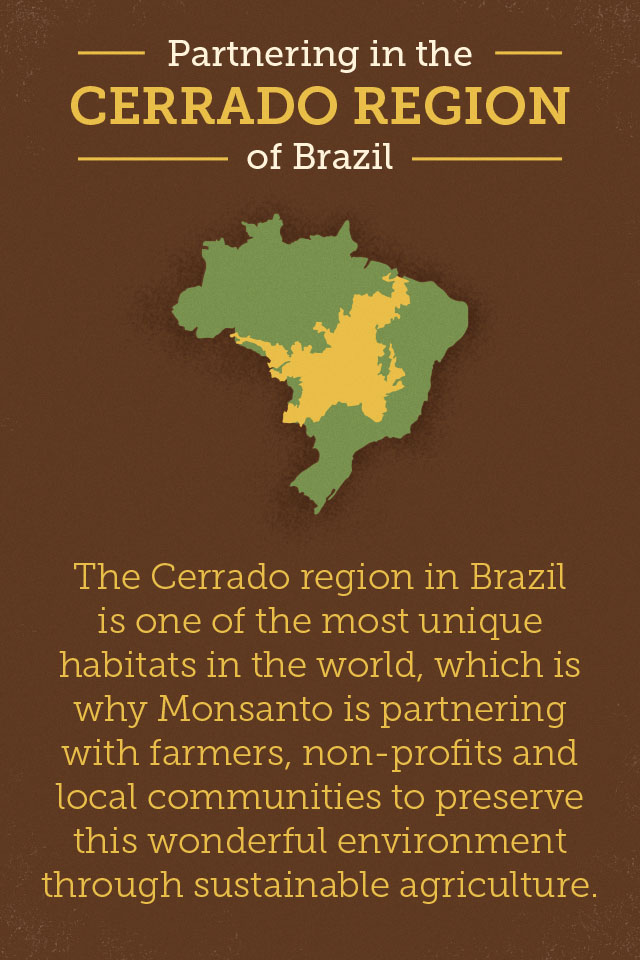 Partnering in the
CERRADO REGION
of Brazil

The Cerrado region in Brazil is one of the most unique habitats in the world, which is why Monsanto is partnering with farmers, non-profits and local communities to preserve this wonderful environment through sustainable agriculture.