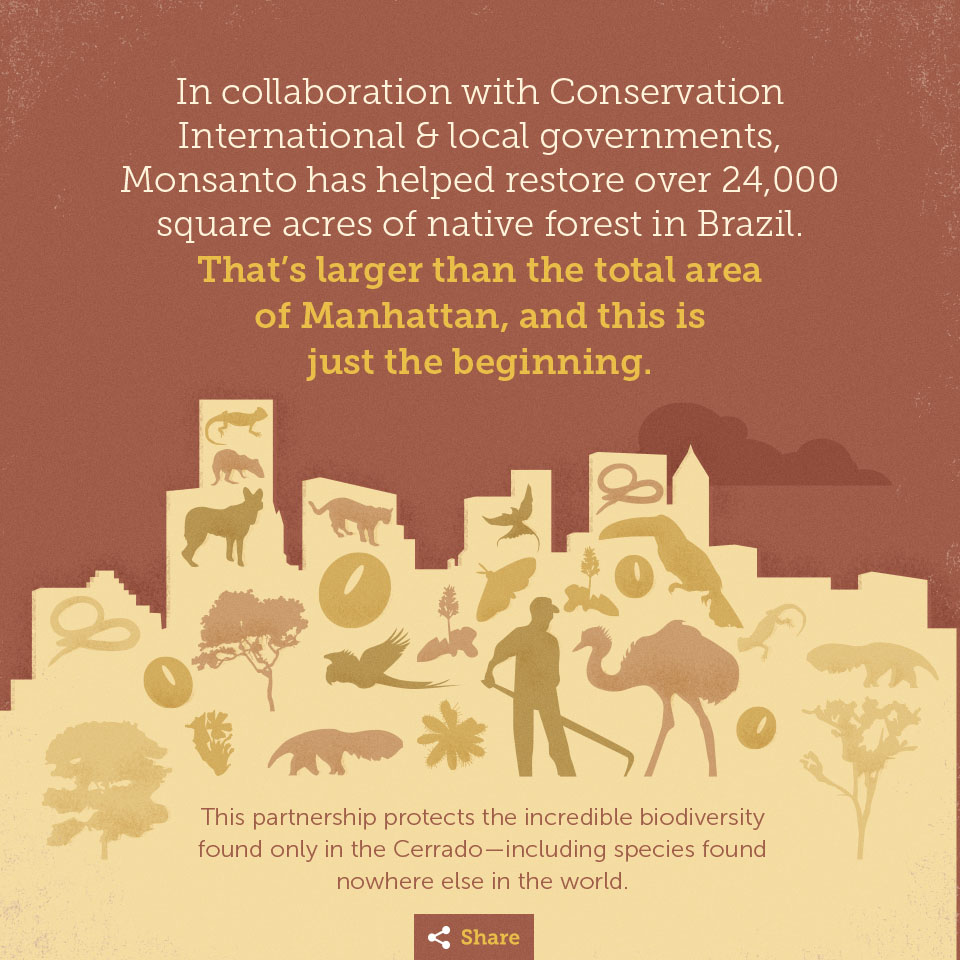 In collaboration with Conservation International & local governments, Monsanto has helped restore over 24,000 square acres of native forest in Brazil. That's larger than the total area of Manhattan, and this is just the beginning.

This partnership protects the incredible biodiversity found only in the Cerrado—including species found nowhere else in the world.

Share