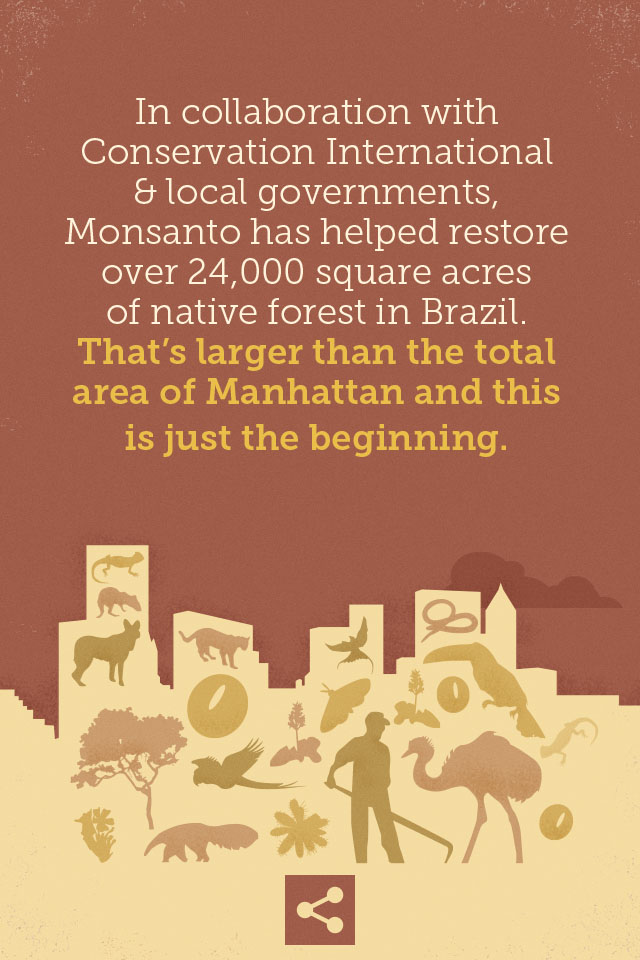 In collaboration with Conservation International & local governments, Monsanto has helped restore over 24,000 square acres of native forest in Brazil. That's larger than the total area of Manhattan and this is just the beginning.