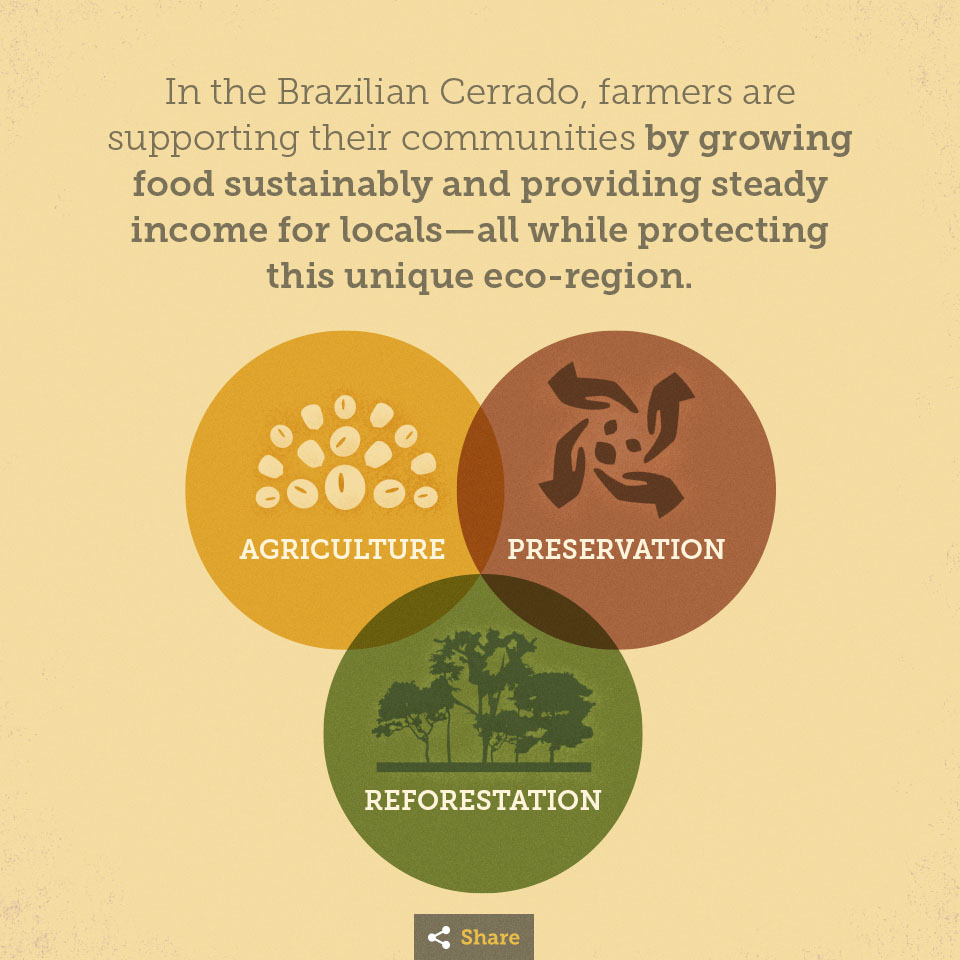 In the Brazilian Cerrado, farmers are supporting their communities by growing food sustainably and providing steady income for locals—all while protecting this unique eco-region.

AGRICULTURE

PRESERVATION

REFORESTATION

Share