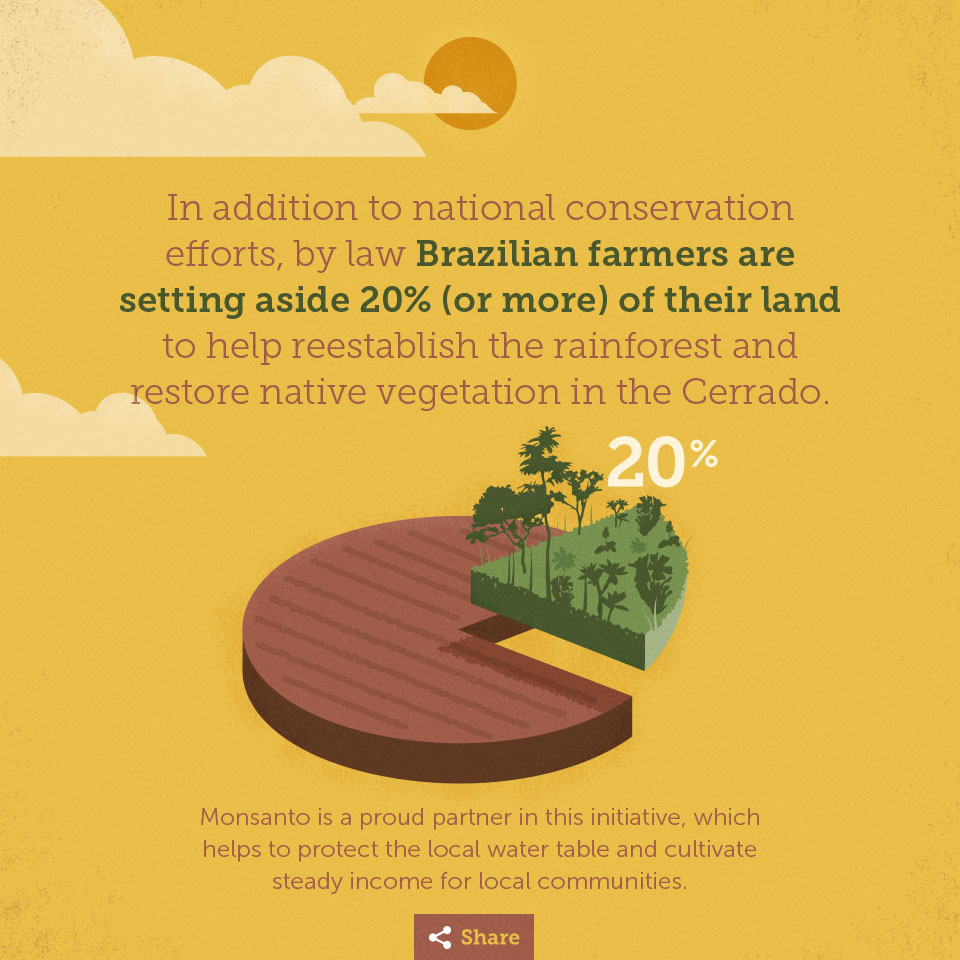 In addition to national conservation efforts, by law Brazilian farmers are setting aside 20% (or more) of their land to help reestablish the rainforest and restore native vegetation in the Cerrado.

20%

Monsanto is a proud partner in this initiative, which helps to protect the local water table and cultivate steady income for local communities.

Share