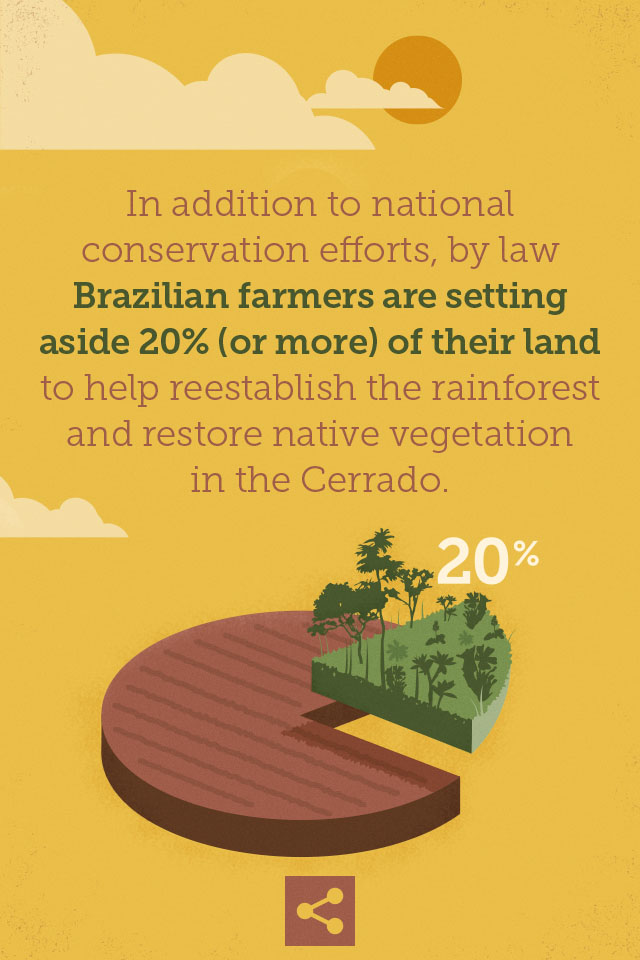 In addition to national conservation efforts, by law Brazilian farmers are setting aside 20% (or more) of their land to help reestablish the rainforest and restore native vegetation in the Cerrado.

20%