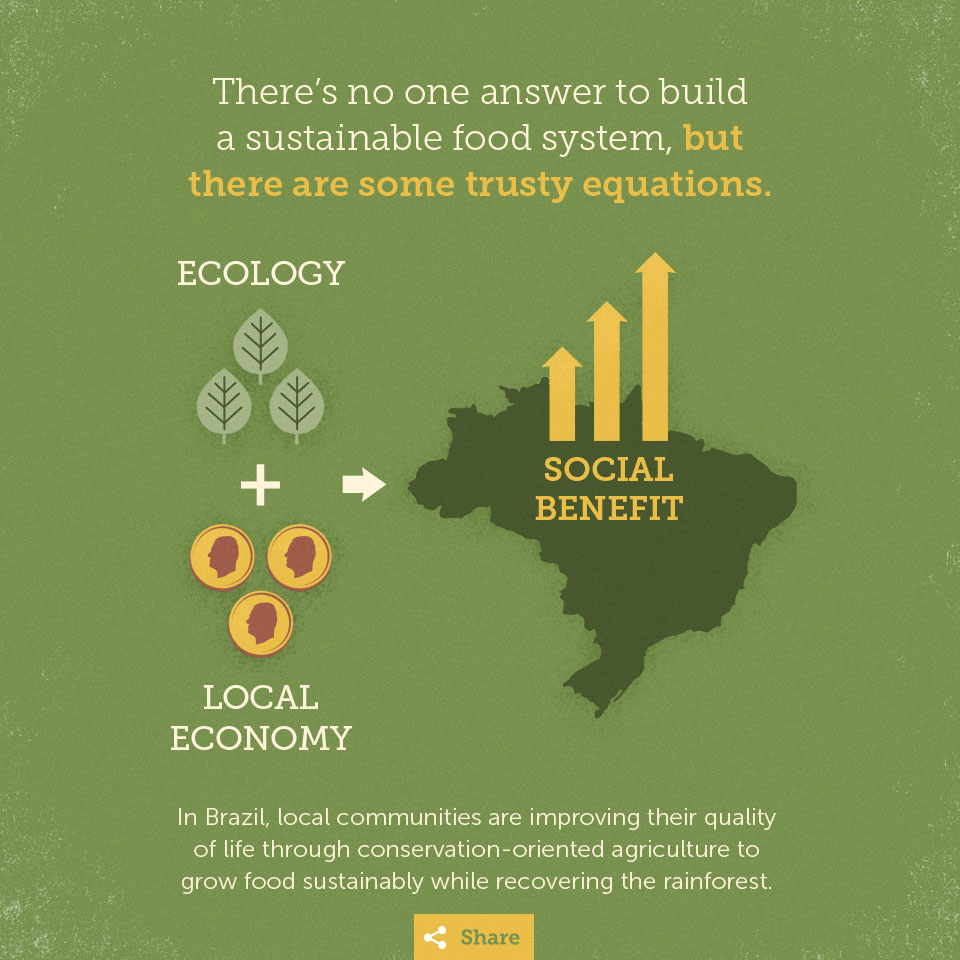 There's no one answer to build a sustainable food system, but there are some trusty equations.

ECOLOGY

+

LOCAL ECONOMY

SOCIAL BENEFIT

In Brazil, local communities are improving their quality of life through conservation-oriented agriculture to grow food sustainably while recovering the rainforest.

Share