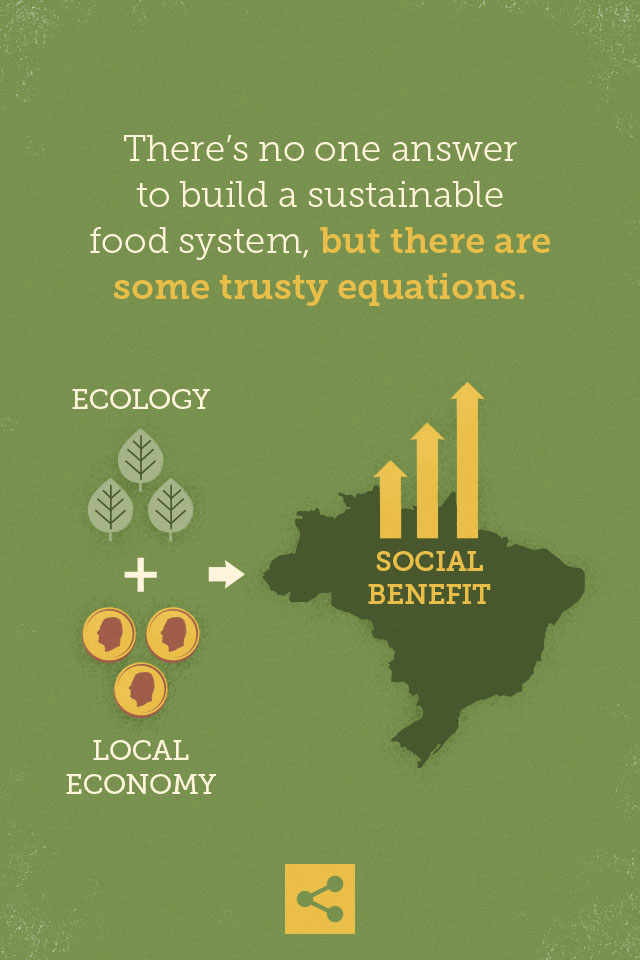 There's no one answer to build a sustainable food system, but there are some trusty equations.

ECOLOGY

+

LOCAL ECONOMY

SOCIAL BENEFIT